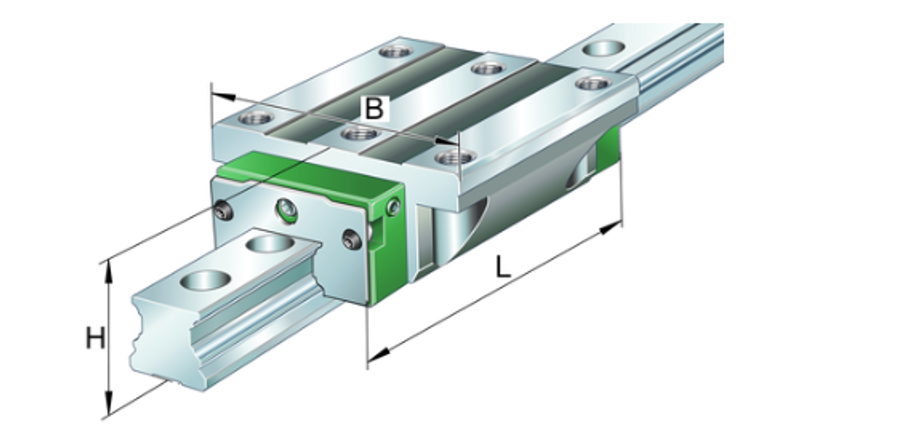 B
L
H